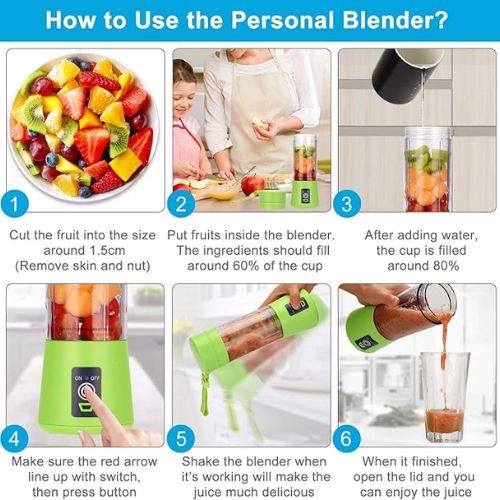 How to Use the Personal Blender?

1

Cut the fruit into the size around 1.5cm (Remove skin and nut)

2

Put fruits inside the blender. The ingredients should fill around 60% of the cup

3

After adding water, the cup is filled around 80%

ON OFF

4

Make sure the red arrow line up with switch, then press button

5

Shake the blender when it's working will make the juice much delicious

6

When it finished, open the lid and you can enjoy the juice